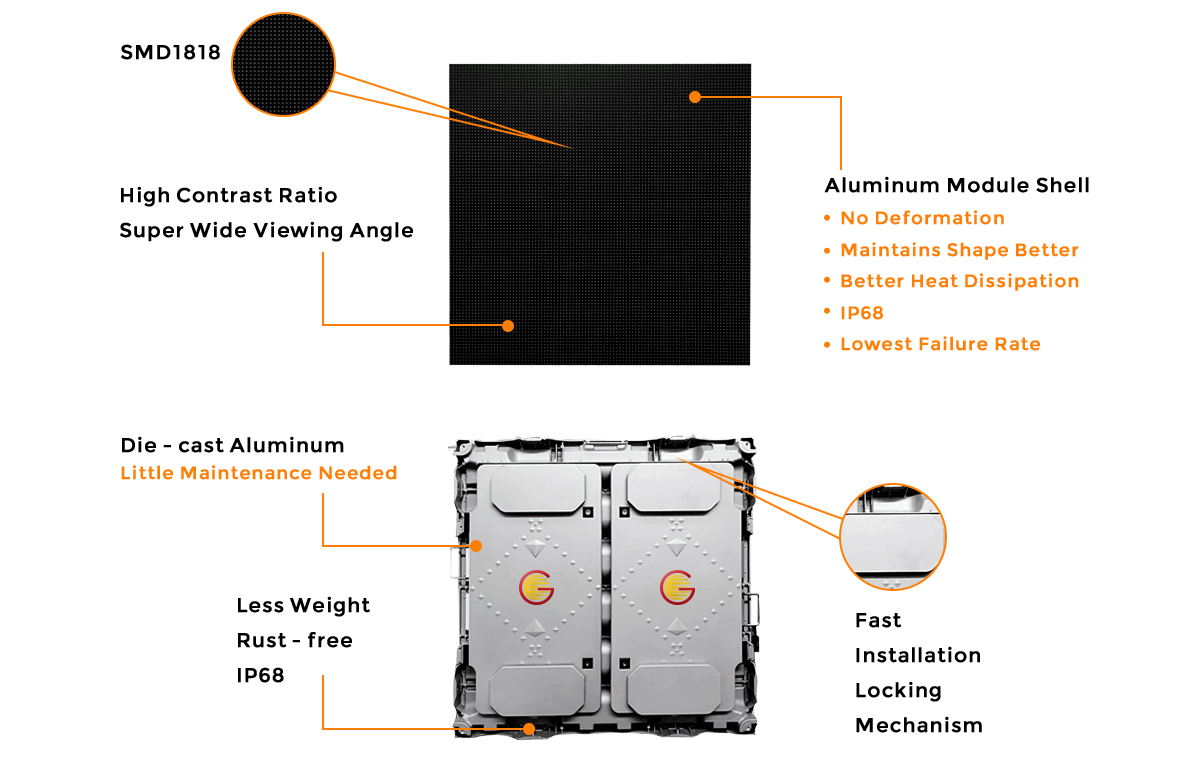 SMD1818

High Contrast Ratio
Super Wide Viewing Angle

Aluminum Module Shell
• No Deformation
• Maintains Shape Better
• Better Heat Dissipation
• IP68
• Lowest Failure Rate

Die - cast Aluminum
Little Maintenance Needed

Less Weight
Rust - free
IP68

Fast
Installation
Locking
Mechanism